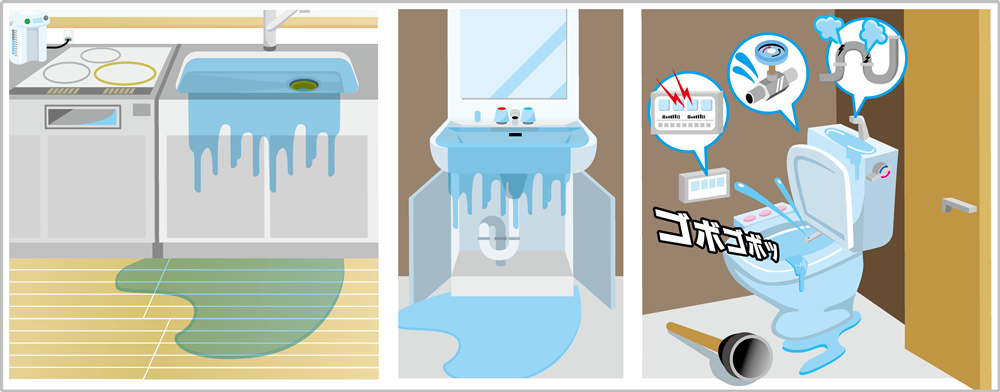 ゴボゴボッ