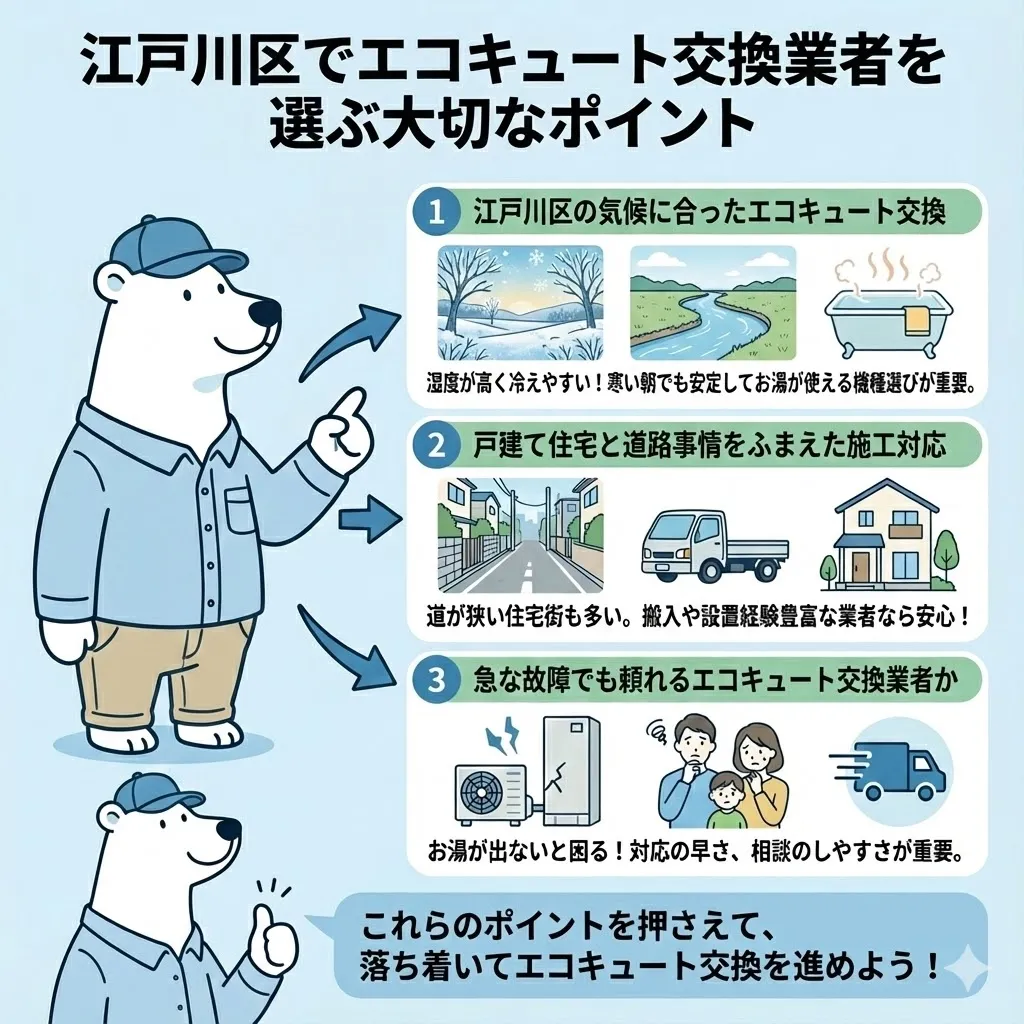 江戸川区でエコキュート交換業者を選ぶ大切なポイント

1 江戸川区の気候に合ったエコキュート交換

湿度が高く冷えやすい！寒い朝でも安定してお湯が使える機種選びが重要。

2 戸建て住宅と道路事情をふまえた施工対応

道が狭い住宅街も多い。搬入や設置経験豊富な業者なら安心！

3 急な故障でも頼れるエコキュート交換業者か

お湯が出ないと困る！対応の早さ、相談のしやすさが重要。

これらのポイントを押さえて、落ち着いてエコキュート交換を進めよう！