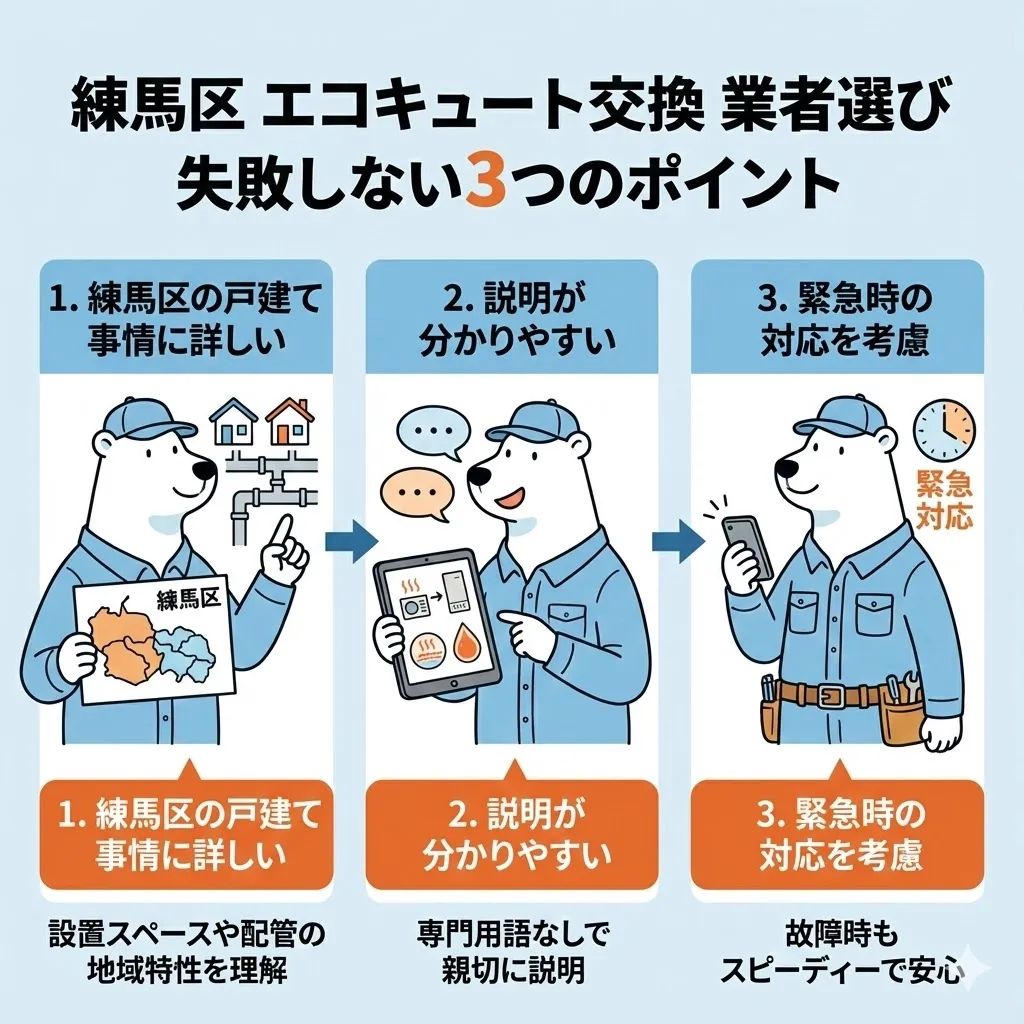 練馬区 エコキュート交換 業者選び
失敗しない3つのポイント

1. 練馬区の戸建て事情に詳しい

練馬区

1. 練馬区の戸建て事情に詳しい

設置スペースや配管の地域特性を理解

2. 説明が分かりやすい

2. 説明が分かりやすい

専門用語なしで親切に説明

3. 緊急時の対応を考慮

緊急対応

3. 緊急時の対応を考慮

故障時もスピーディーで安心