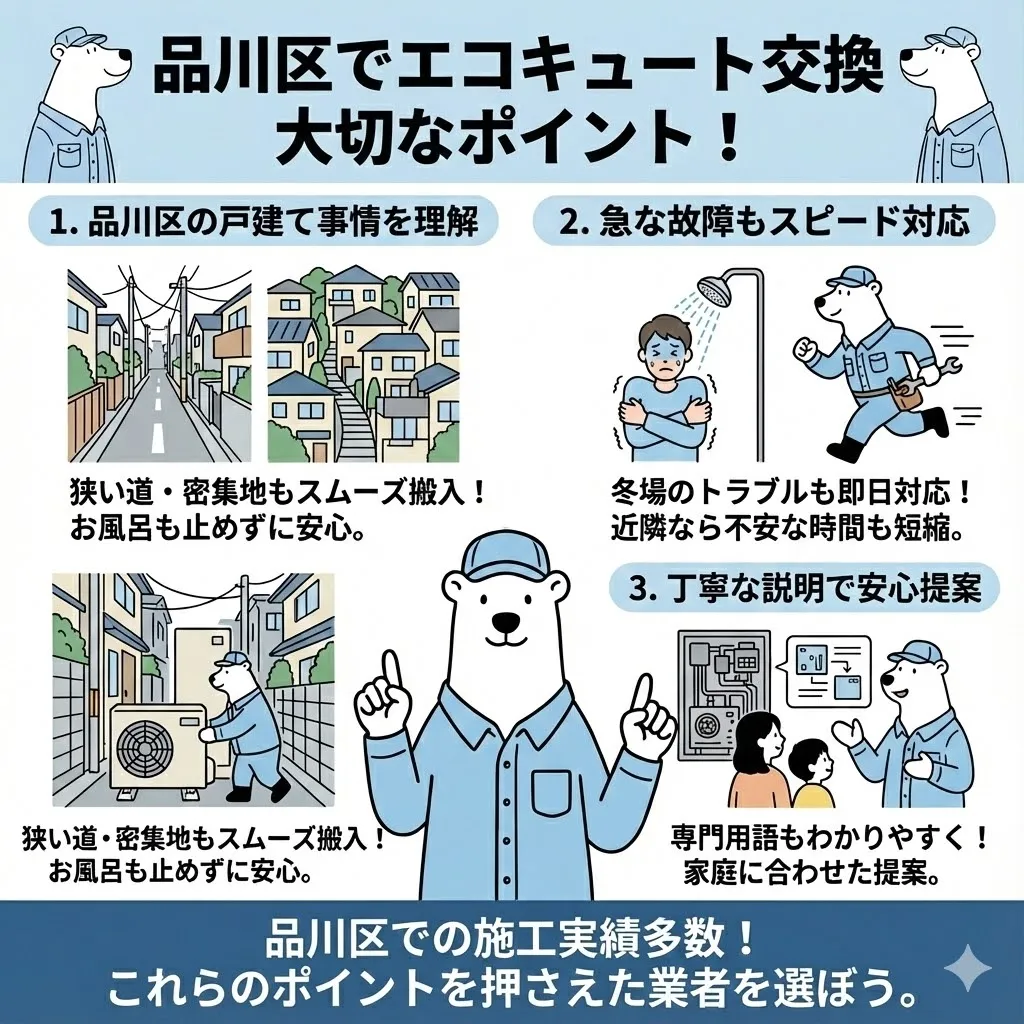 品川区でエコキュート交換
大切なポイント！

1. 品川区の戸建て事情を理解

狭い道・密集地もスムーズ搬入！
お風呂も止めずに安心。

狭い道・密集地もスムーズ搬入！
お風呂も止めずに安心。

2. 急な故障もスピード対応

冬場のトラブルも即日対応！
近隣なら不安な時間も短縮。

3. 丁寧な説明で安心提案

専門用語もわかりやすく！
家庭に合わせた提案。

品川区での施工実績多数！
これらのポイントを押さえた業者を選ぼう。