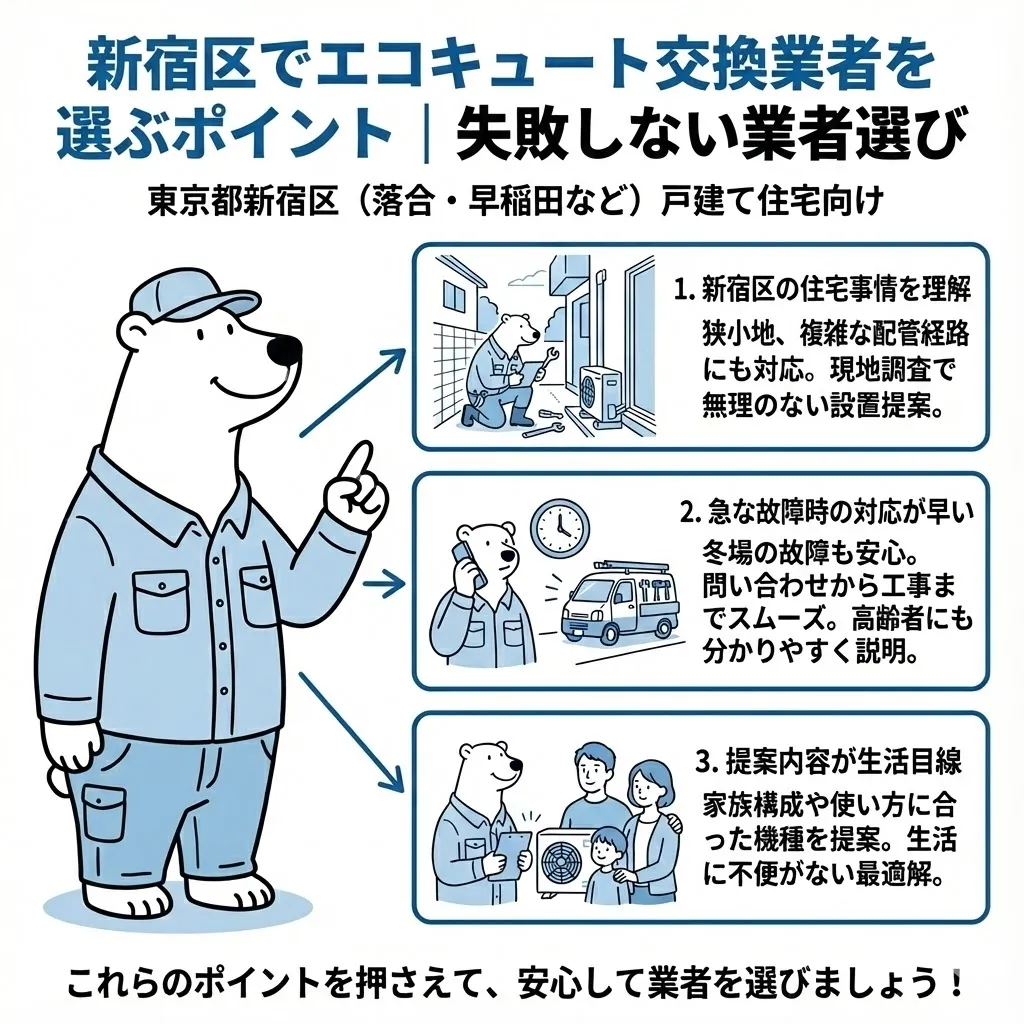 新宿区でエコキュート交換業者を選ぶポイント｜失敗しない業者選び

東京都新宿区（落合・早稲田など）戸建て住宅向け

1. 新宿区の住宅事情を理解
狭小地、複雑な配管経路にも対応。現地調査で無理のない設置提案。

2. 急な故障時の対応が早い
冬場の故障も安心。問い合わせから工事までスムーズ。高齢者にも分かりやすく説明。

3. 提案内容が生活目線
家族構成や使い方に合った機種を提案。生活に不便がない最適解。

これらのポイントを押さえて、安心して業者を選びましょう！