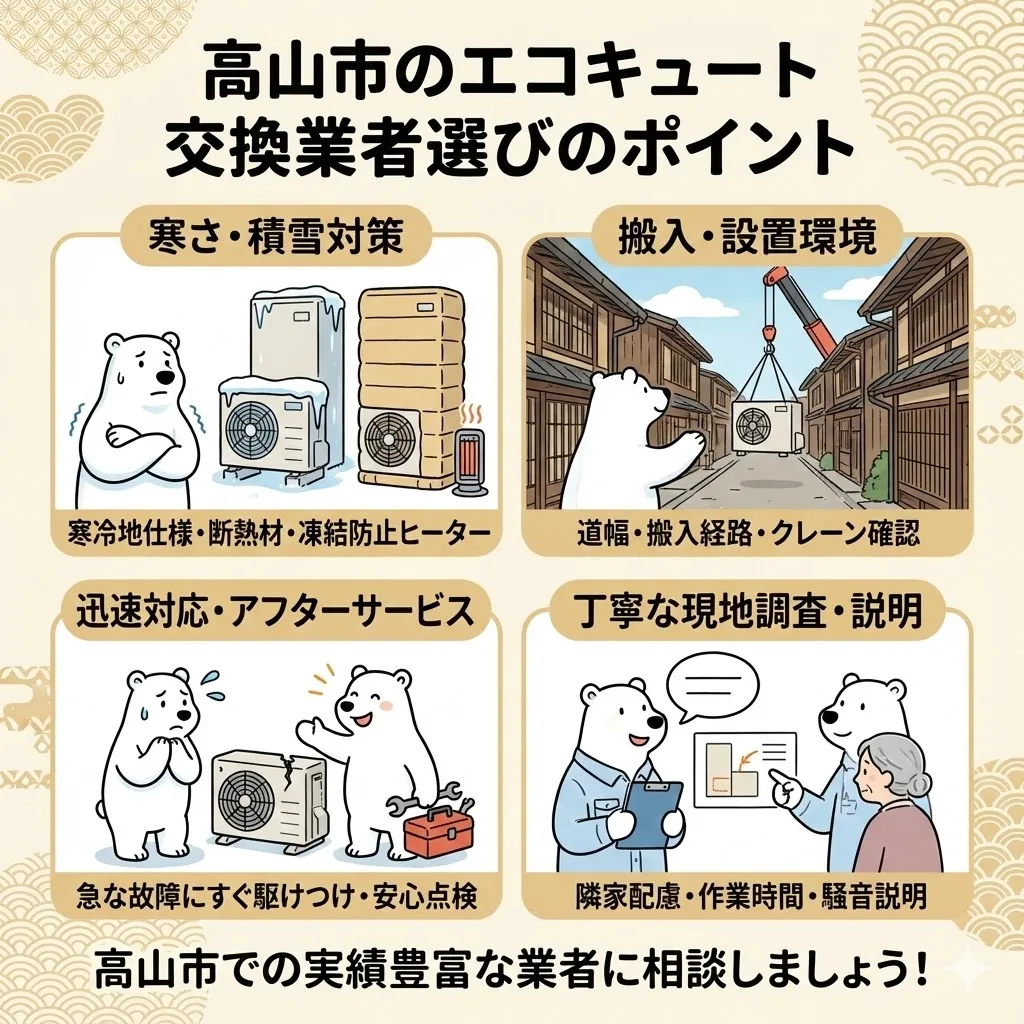 高山市のエコキュート
交換業者選びのポイント

寒さ・積雪対策

寒冷地仕様・断熱材・凍結防止ヒーター

搬入・設置環境

道幅・搬入経路・クレーン確認

迅速対応・アフターサービス

急な故障にすぐ駆けつけ・安心点検

丁寧な現地調査・説明

隣家配慮・作業時間・騒音説明

高山市での実績豊富な業者に相談しましょう！